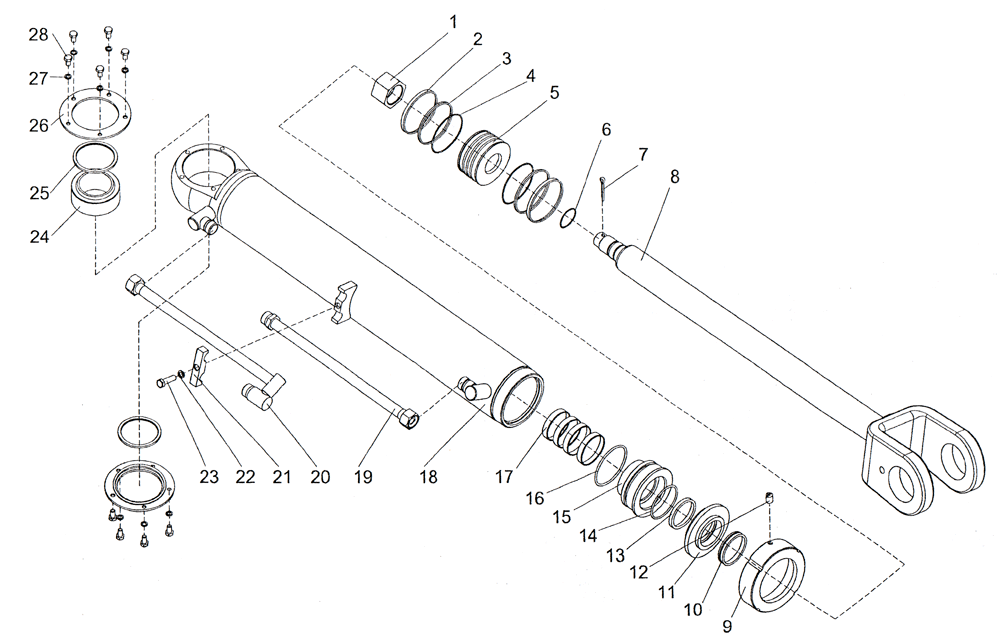 28
27
26
25
24
1
2
3
4
5
6
7
8
23
22
21
20
19
18
17
16
15
14
13
12
11
10
9