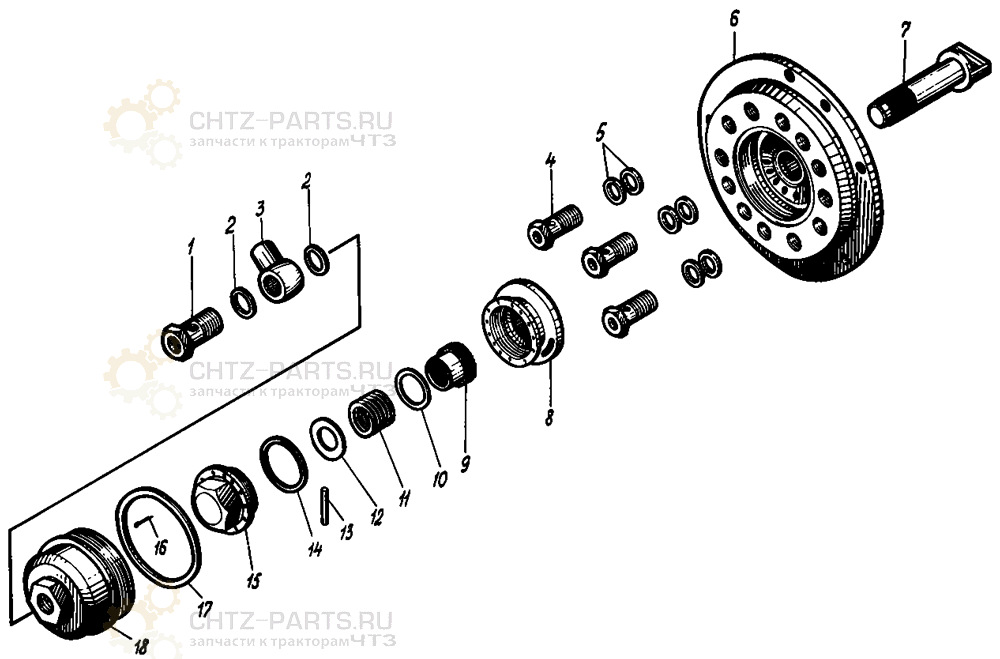 CHTZ-PARTS.RU
запчасти к тракторам ЧТЗ

6
7
5
4
2
3
2
1

CHTZ-PARTS.RU
запчасти к тракторам ЧТЗ

8
9
10
11
12
13
14
15
16
17
18

CHTZ-PARTS.RU
запчасти к тракторам ЧТЗ