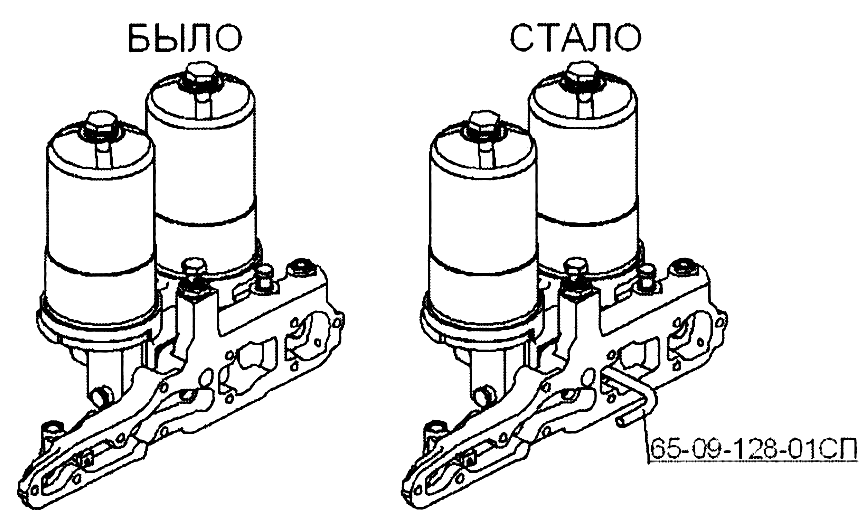 БЫЛО

СТАЛО

65-09-128-01СП